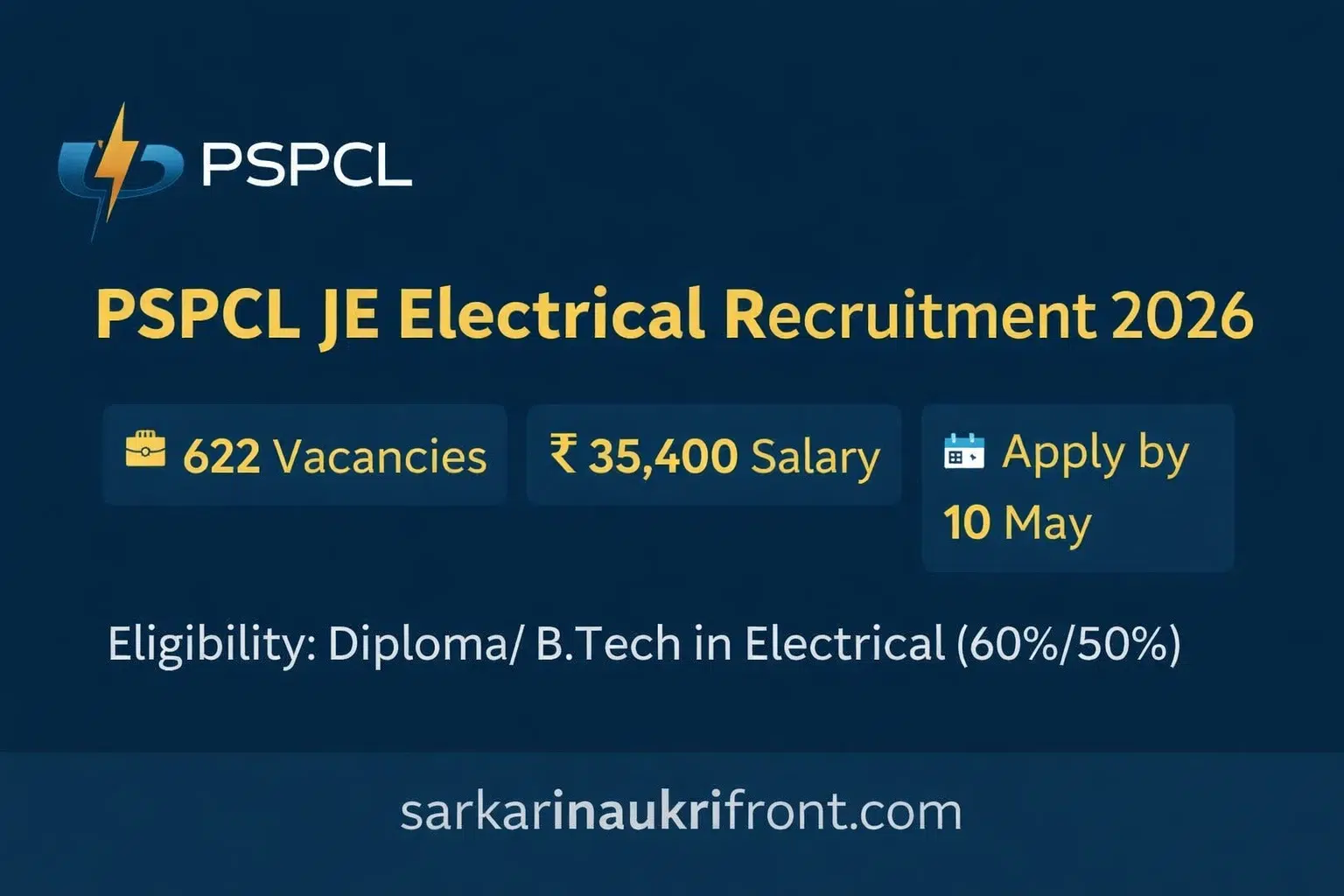 PSPCL

PSPCL JE Electrical Recruitment 2026

622 Vacancies

₹ 35,400 Salary

Apply by 10 May

Eligibility: Diploma/ B.Tech in Electrical (60%/50%)

sarkarinaukrifront.com